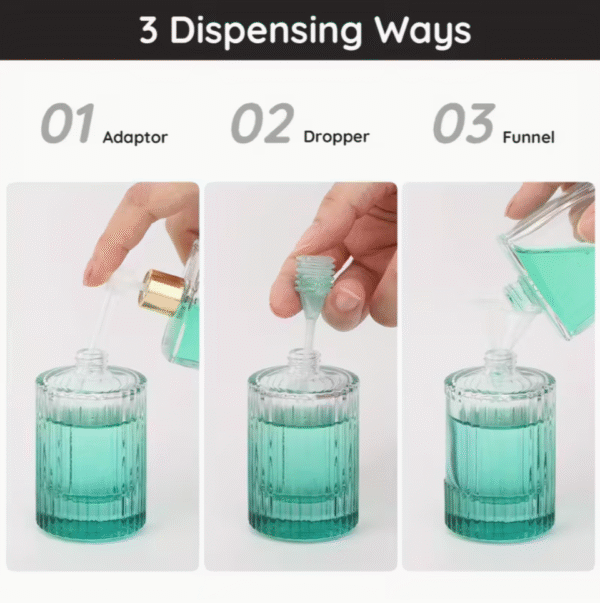 3 Dispensing Ways

01 Adaptor

02 Dropper

03 Funnel